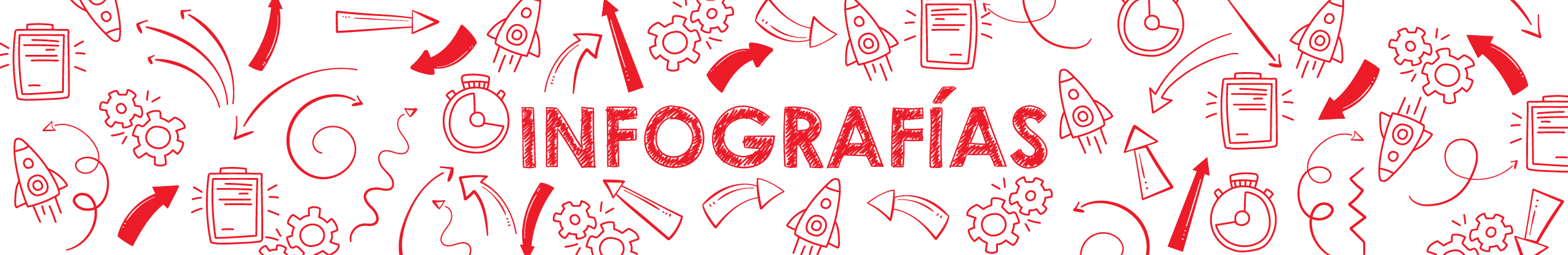 INFOGRAFÍAS